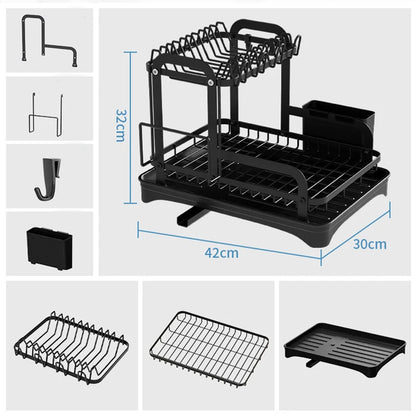 32cm

42cm

30cm